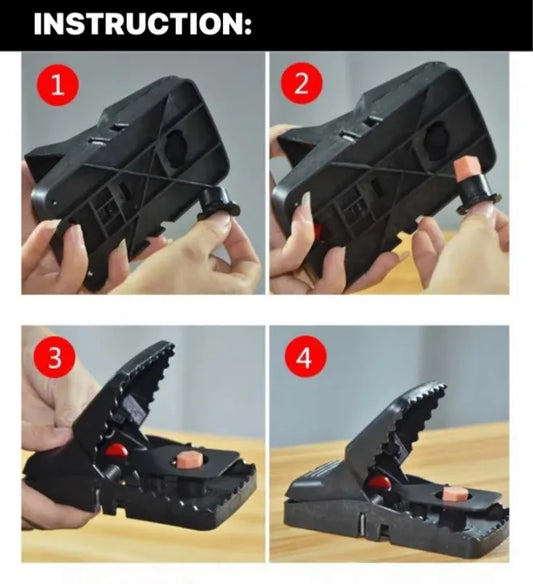 INSTRUCTION:

1

2

3

4